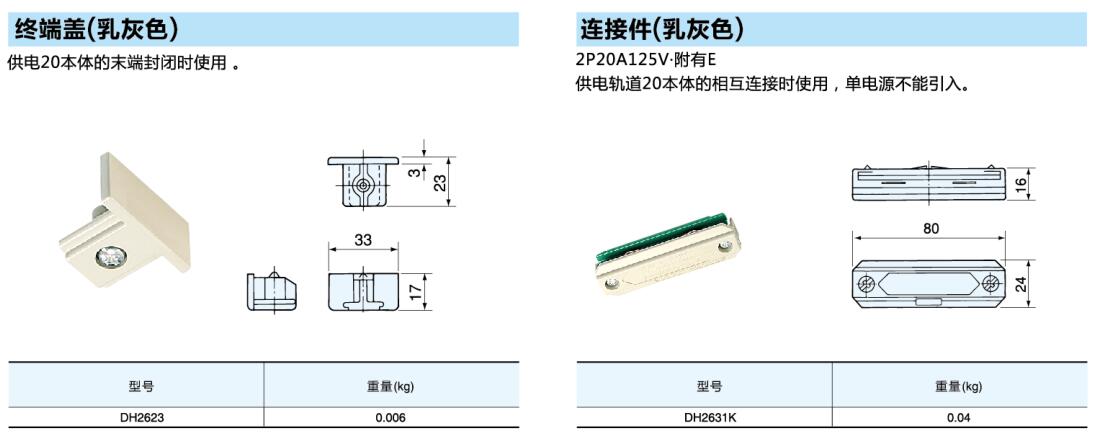 终端盖(乳灰色)

供电20本体的末端封闭时使用 。

3
23
33
17

| 型号 | 重量(kg) |
|---|---|
| DH2623 | 0.006 |

连接件(乳灰色)

2P20A125V·附有E

供电轨道20本体的相互连接时使用，单电源不能引入。

16
80
24

| 型号 | 重量(kg) |
|---|---|
| DH2631K | 0.04 |