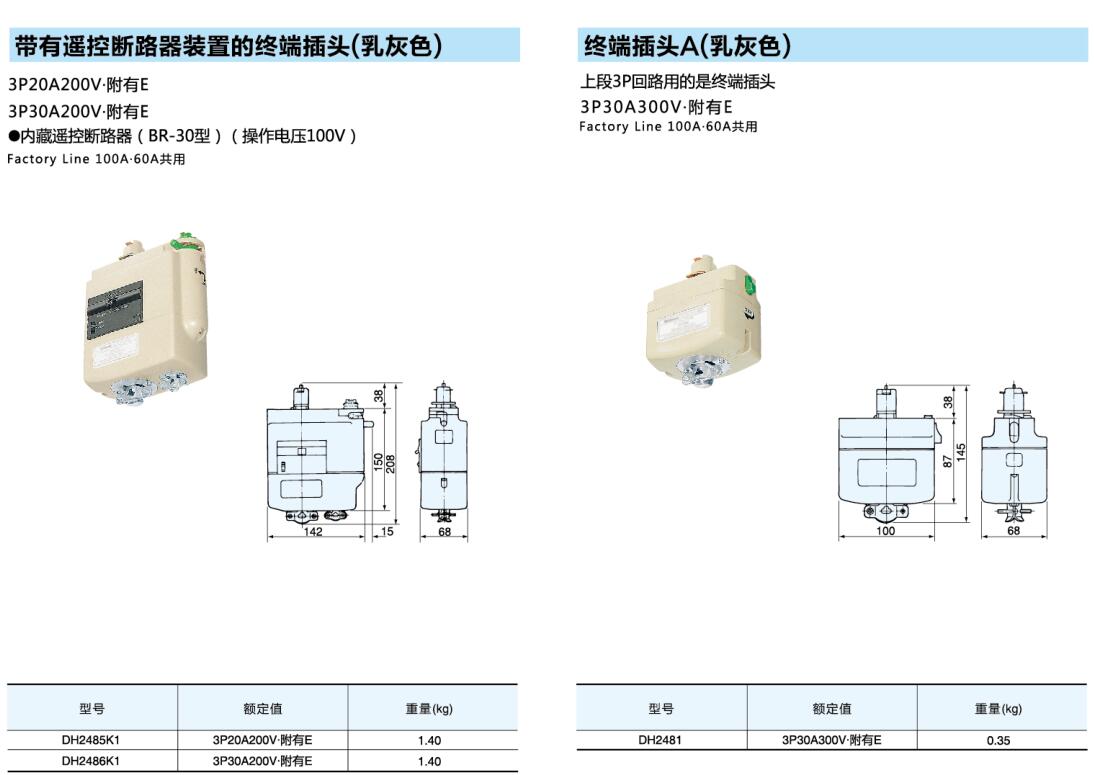 带有遥控断路器装置的终端插头(乳灰色)

3P20A200V·附有E
3P30A200V·附有E
●内藏遥控断路器（BR-30型）（操作电压100V）
Factory Line 100A·60A共用

38
150
208
142
15
68

| 型号 | 额定值 | 重量(kg) |
|---|---|---|
| DH2485K1 | 3P20A200V·附有E | 1.40 |
| DH2486K1 | 3P30A200V·附有E | 1.40 |

终端插头A(乳灰色)

上段3P回路用的是终端插头
3P30A300V·附有E
Factory Line 100A·60A共用

38
87
145
100
68

| 型号 | 额定值 | 重量(kg) |
|---|---|---|
| DH2481 | 3P30A300V·附有E | 0.35 |