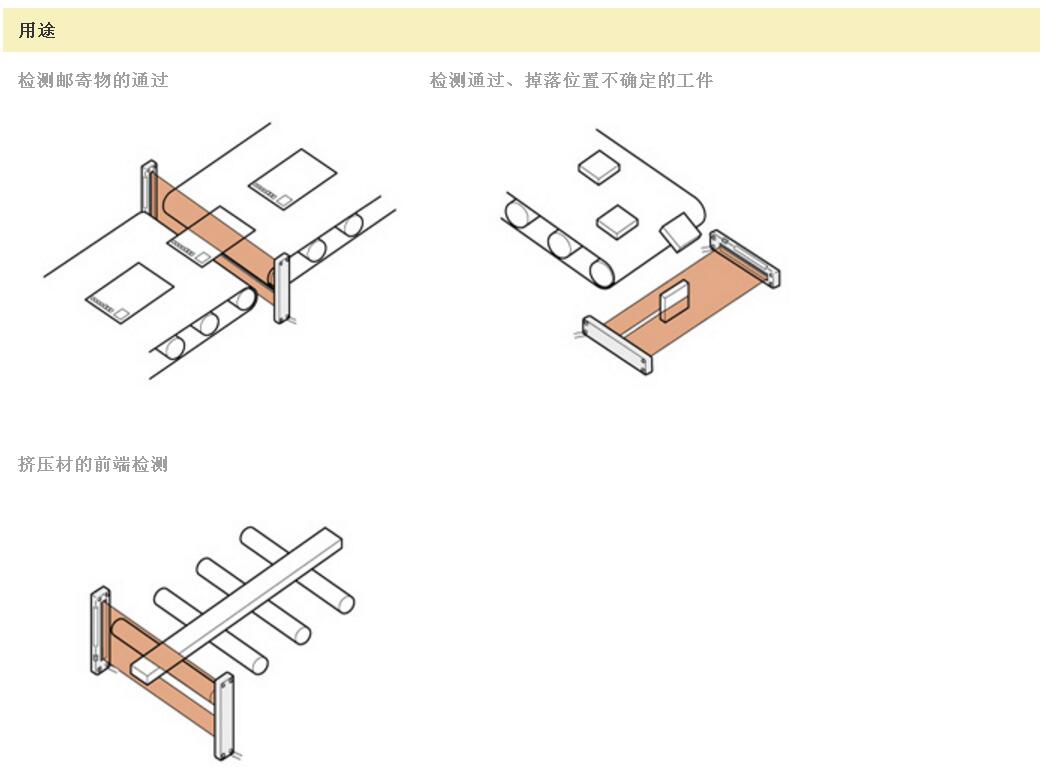 用途

检测邮寄物的通过

检测通过、掉落位置不确定的工件

挤压材的前端检测